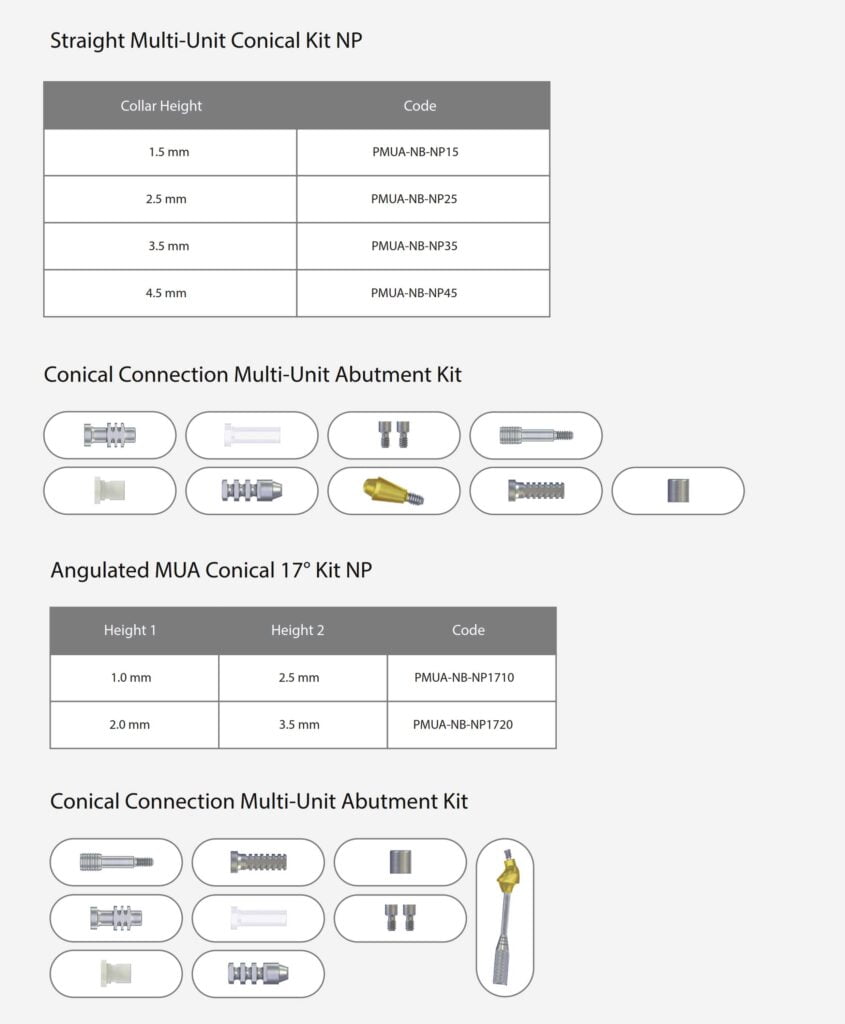 Straight Multi-Unit Conical Kit NP

| Collar Height | Code |
|---|---|
| 1.5 mm | PMUA-NB-NP15 |
| 2.5 mm | PMUA-NB-NP25 |
| 3.5 mm | PMUA-NB-NP35 |
| 4.5 mm | PMUA-NB-NP45 |

Conical Connection Multi-Unit Abutment Kit

Angulated MUA Conical 17° Kit NP

| Height 1 | Height 2 | Code |
|---|---|---|
| 1.0 mm | 2.5 mm | PMUA-NB-NP1710 |
| 2.0 mm | 3.5 mm | PMUA-NB-NP1720 |

Conical Connection Multi-Unit Abutment Kit