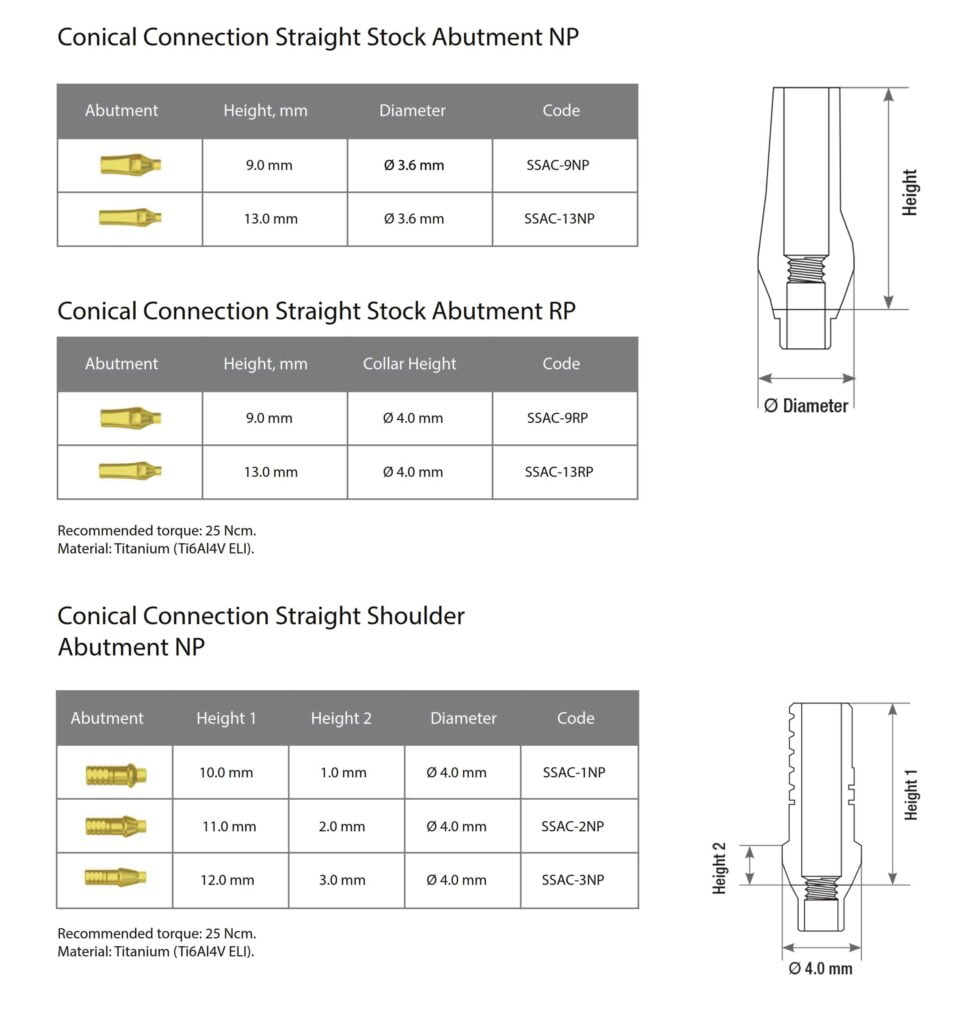 Conical Connection Straight Stock Abutment NP

| Abutment | Height, mm | Diameter | Code |
|---|---|---|---|
| | 9.0 mm | Ø 3.6 mm | SSAC-9NP |
| | 13.0 mm | Ø 3.6 mm | SSAC-13NP |

Height

Ø Diameter

Conical Connection Straight Stock Abutment RP

| Abutment | Height, mm | Collar Height | Code |
|---|---|---|---|
| | 9.0 mm | Ø 4.0 mm | SSAC-9RP |
| | 13.0 mm | Ø 4.0 mm | SSAC-13RP |

Recommended torque: 25 Ncm.
Material: Titanium (Ti6Al4V ELI).

Conical Connection Straight Shoulder Abutment NP

| Abutment | Height 1 | Height 2 | Diameter | Code |
|---|---|---|---|---|
| | 10.0 mm | 1.0 mm | Ø 4.0 mm | SSAC-1NP |
| | 11.0 mm | 2.0 mm | Ø 4.0 mm | SSAC-2NP |
| | 12.0 mm | 3.0 mm | Ø 4.0 mm | SSAC-3NP |

Recommended torque: 25 Ncm.
Material: Titanium (Ti6Al4V ELI).

Height 1

Height 2

Ø 4.0 mm